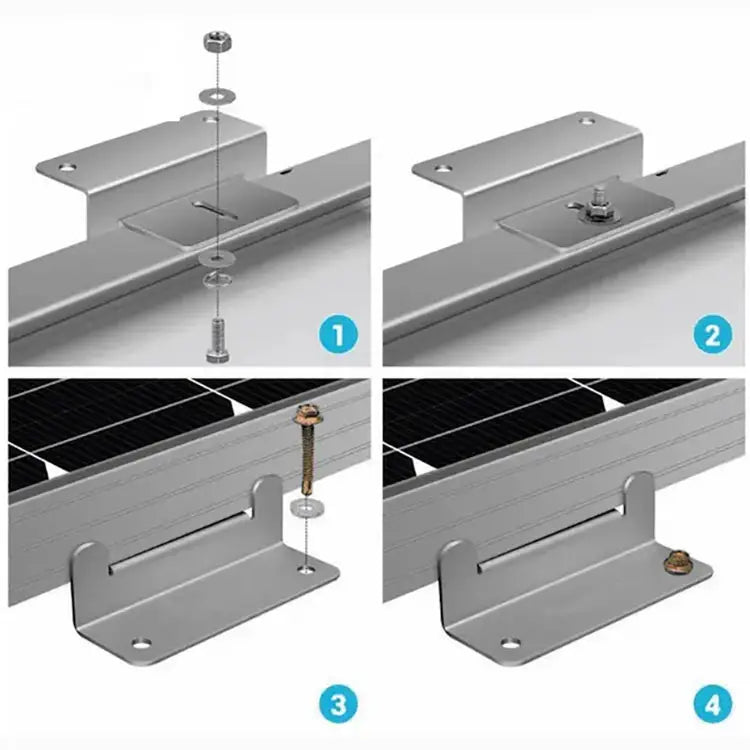 1
2
3
4